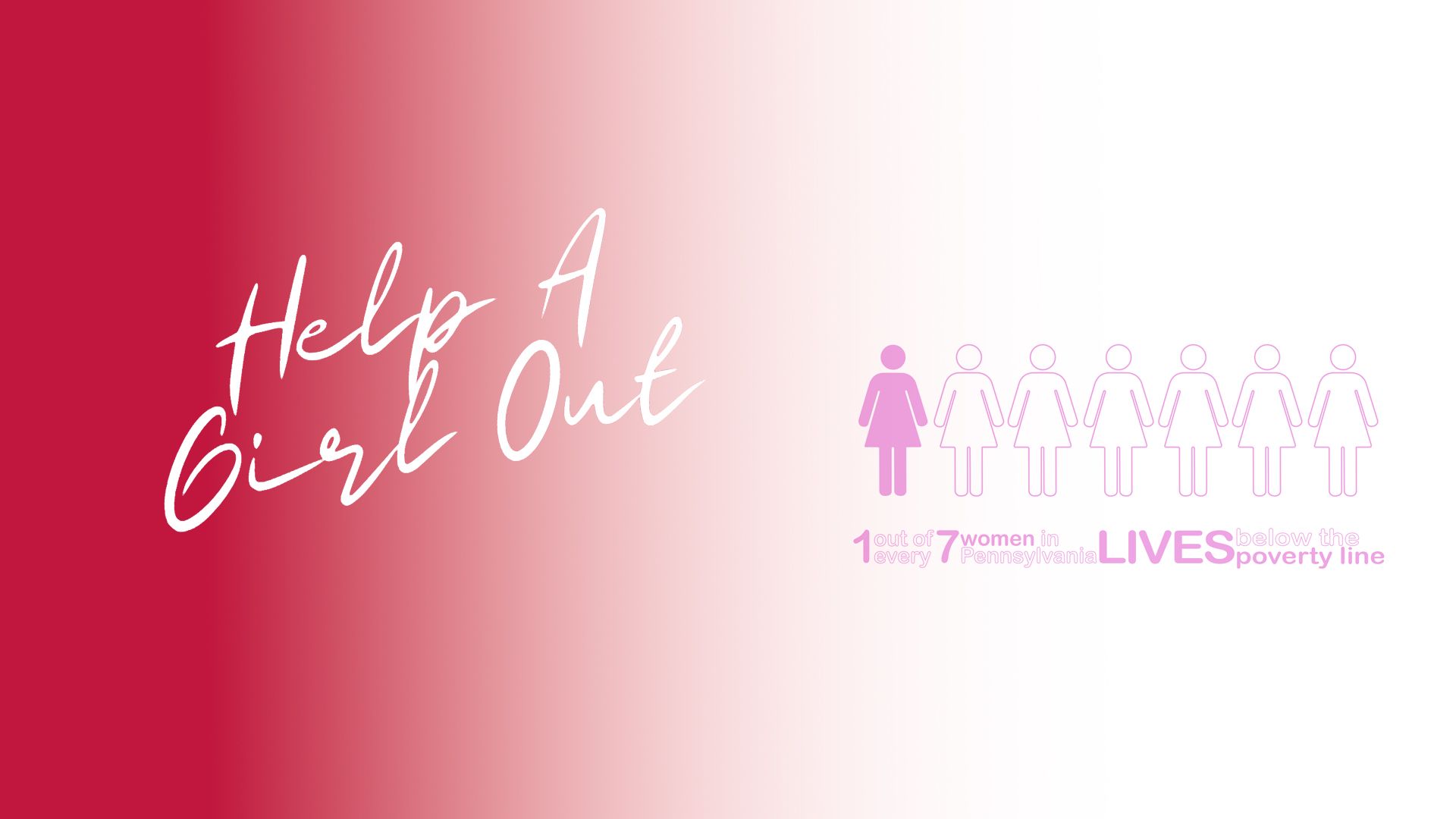 Help A
Girl Out

1 out of every 7 women in Pennsylvania LIVES below the poverty line