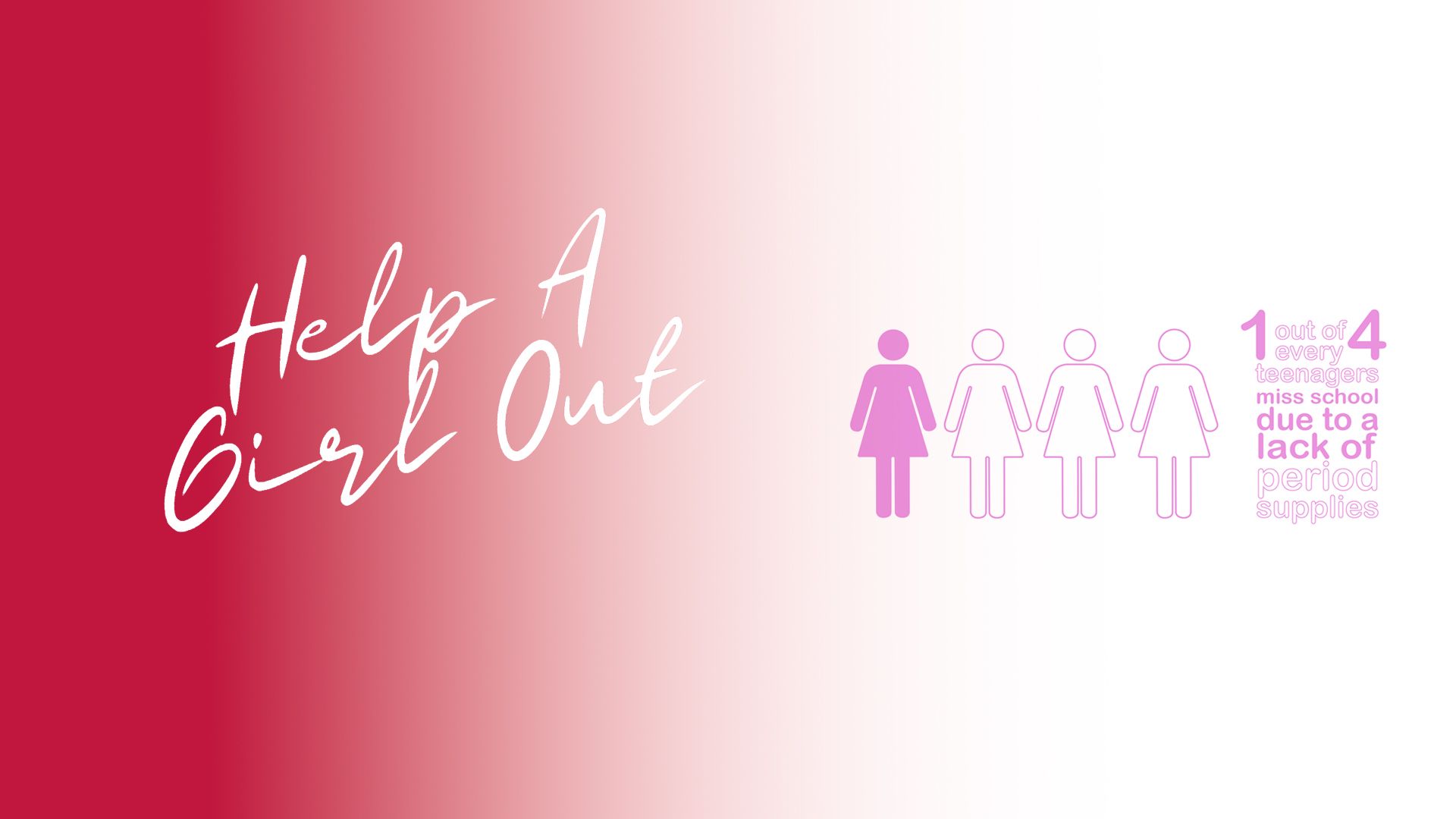 Help A
Girl Out

1 out of every 4 teenagers miss school due to a lack of period supplies