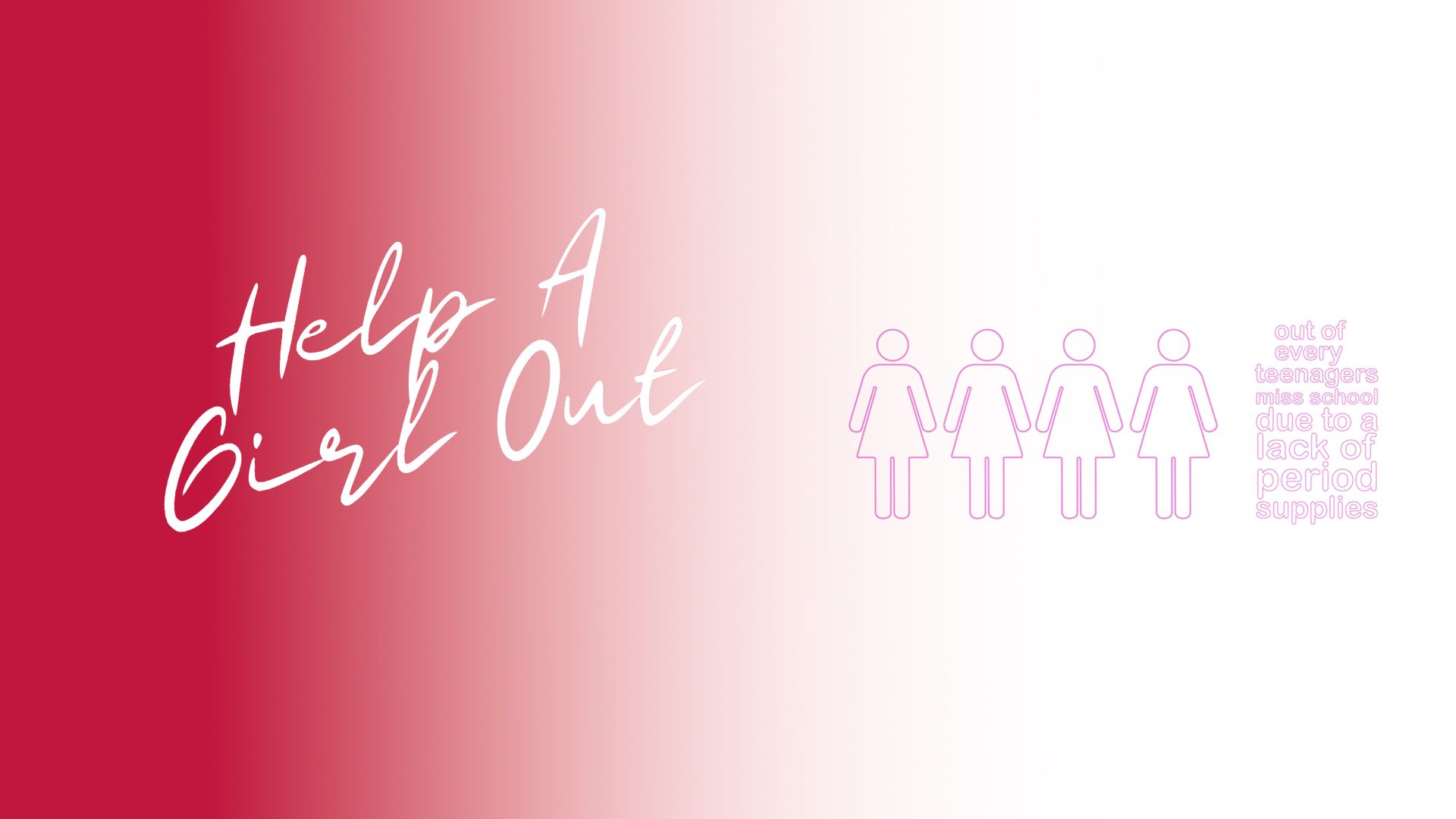 Help A Girl Out

out of every teenagers miss school due to a lack of period supplies