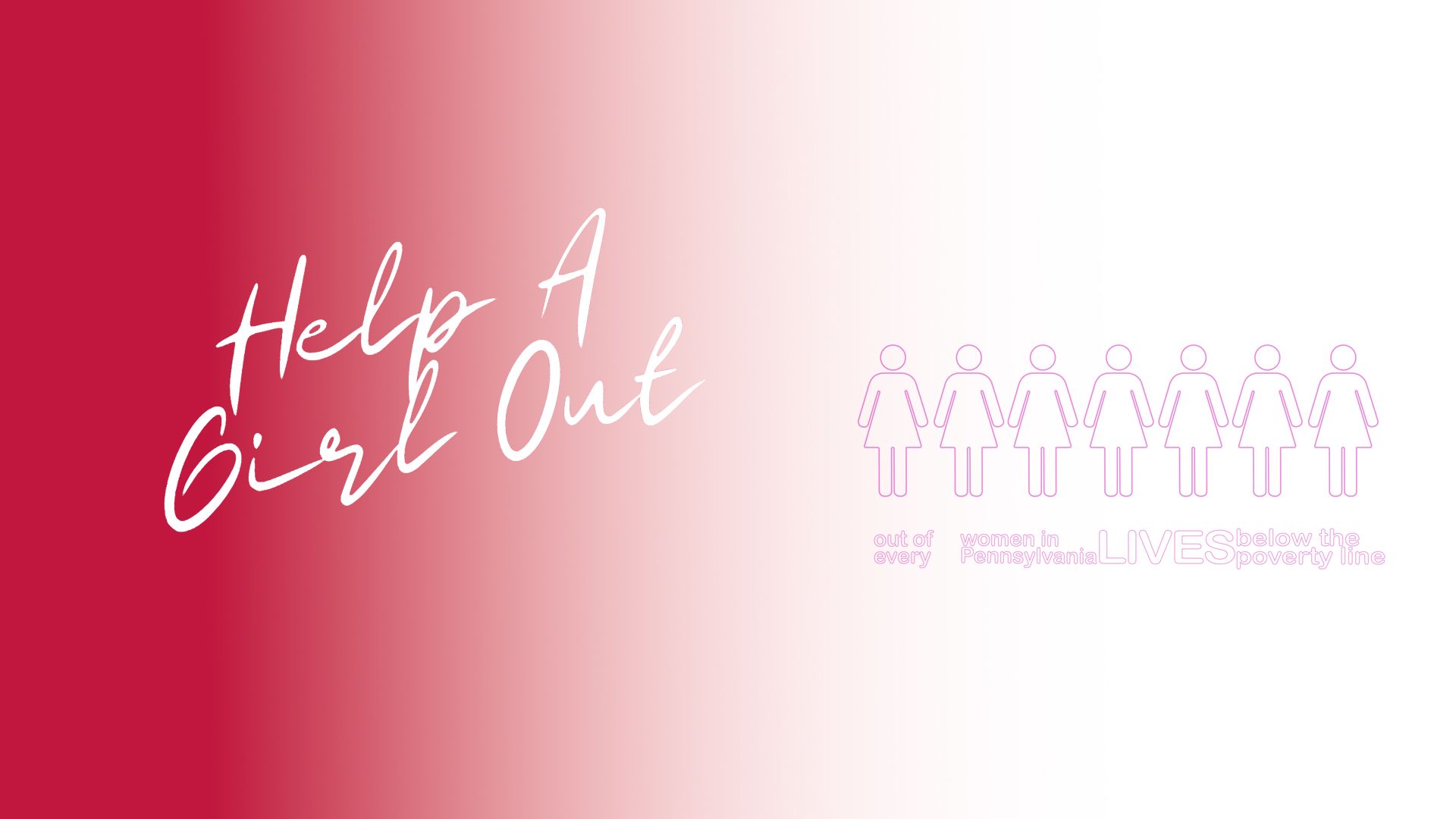 Help A Girl Out

out of every women in Pennsylvania LIVES below the poverty line